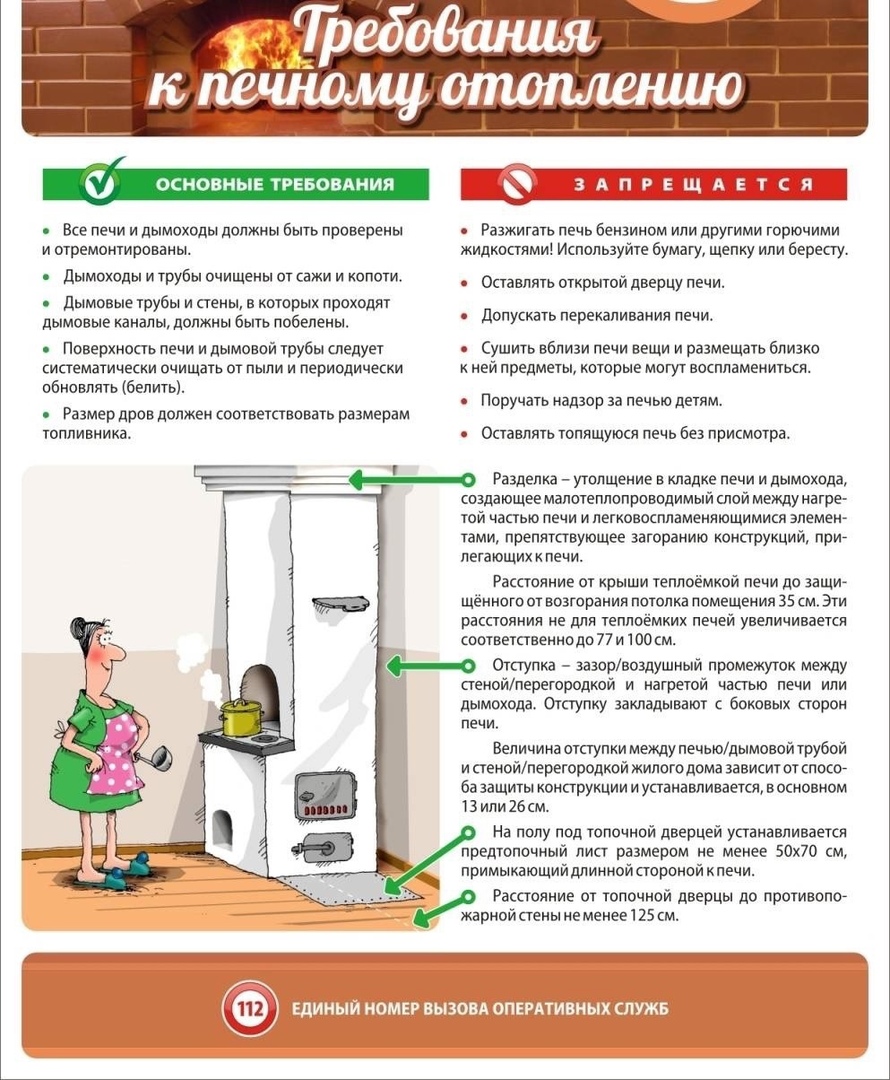 Требования к печному отоплению

ОСНОВНЫЕ ТРЕБОВАНИЯ

• Все печи и дымоходы должны быть проверены и отремонтированы.

• Дымоходы и трубы очищены от сажи и копоти.

• Дымовые трубы и стены, в которых проходят дымовые каналы, должны быть побелены.

• Поверхность печи и дымовой трубы следует систематически очищать от пыли и периодически обновлять (белить).

• Размер дров должен соответствовать размерам топливника.

ЗАПРЕЩАЕТСЯ

• Разжигать печь бензином или другими горючими жидкостями! Используйте бумагу, щепку или бересту.

• Оставлять открытой дверцу печи.

• Допускать перекаливания печи.

• Сушить вблизи печи вещи и размещать близко к ней предметы, которые могут воспламениться.

• Поручать надзор за печью детям.

• Оставлять топящуюся печь без присмотра.

Разделка – утолщение в кладке печи и дымохода, создающее малотеплопроводимый слой между нагретой частью печи и легковоспламеняющимися элементами, препятствующее загоранию конструкций, прилегающих к печи.

Расстояние от крыши теплоёмкой печи до защищённого от возгорания потолка помещения 35 см. Эти расстояния не для теплоёмких печей увеличивается соответственно до 77 и 100 см.

Отступка – зазор/воздушный промежуток между стеной/перегородкой и нагретой частью печи или дымохода. Отступку закладывают с боковых сторон печи.

Величина отступки между печью/дымовой трубой и стеной/перегородкой жилого дома зависит от способа защиты конструкции и устанавливается, в основном 13 или 26 см.

На полу под топочной дверцей устанавливается предтопочный лист размером не менее 50х70 см, примыкающий длинной стороной к печи.

Расстояние от топочной дверцы до противопожарной стены не менее 125 см.

112 ЕДИНЫЙ НОМЕР ВЫЗОВА ОПЕРАТИВНЫХ СЛУЖБ